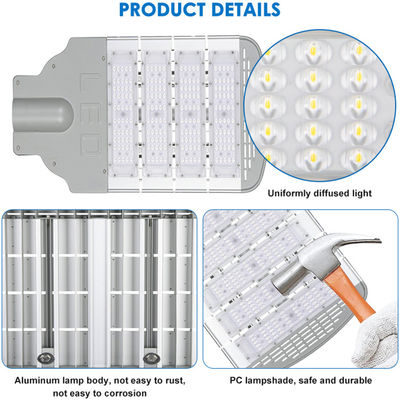 PRODUCT DETAILS

LED

Uniformly diffused light

Aluminum lamp body, not easy to rust, not easy to corrosion

PC lampshade, safe and durable